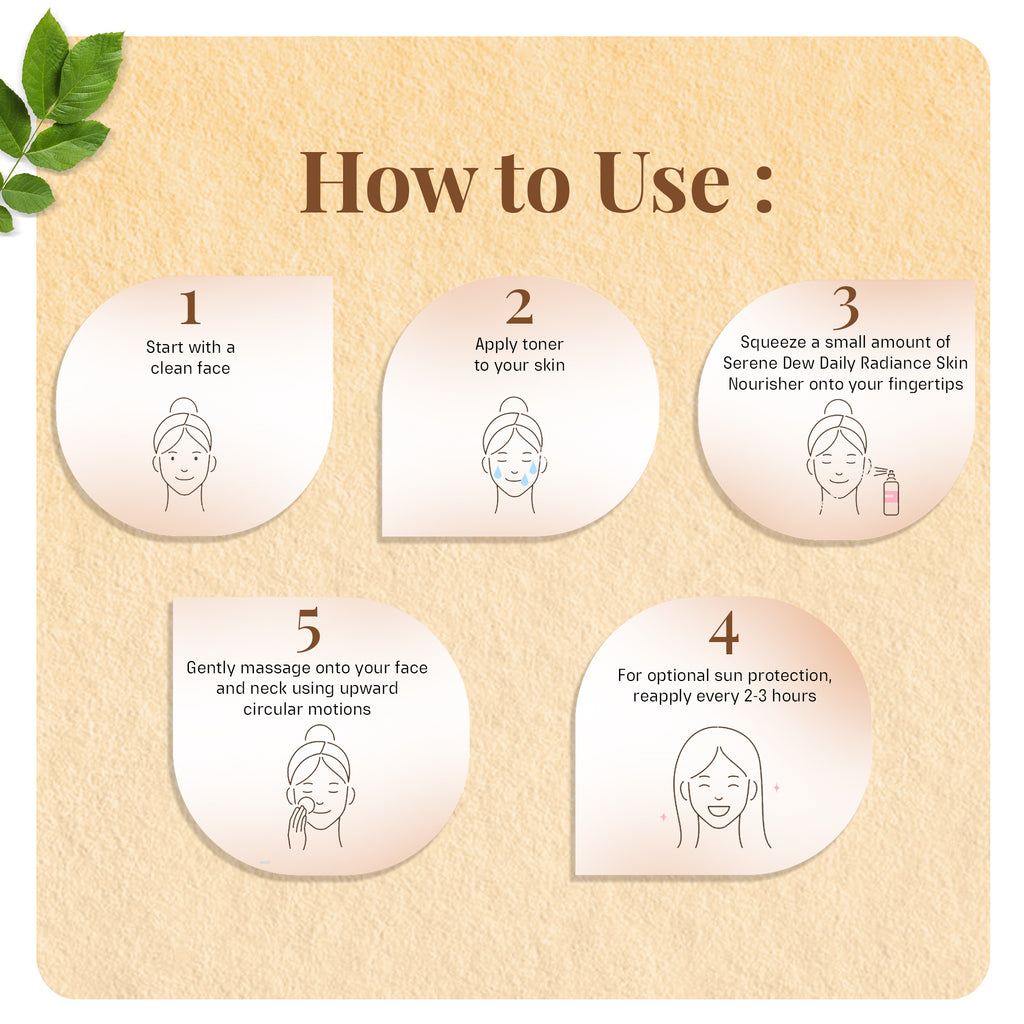 How to Use :

1
Start with a clean face

2
Apply toner to your skin

3
Squeeze a small amount of Serene Dew Daily Radiance Skin Nourisher onto your fingertips

5
Gently massage onto your face and neck using upward circular motions

4
For optional sun protection, reapply every 2-3 hours