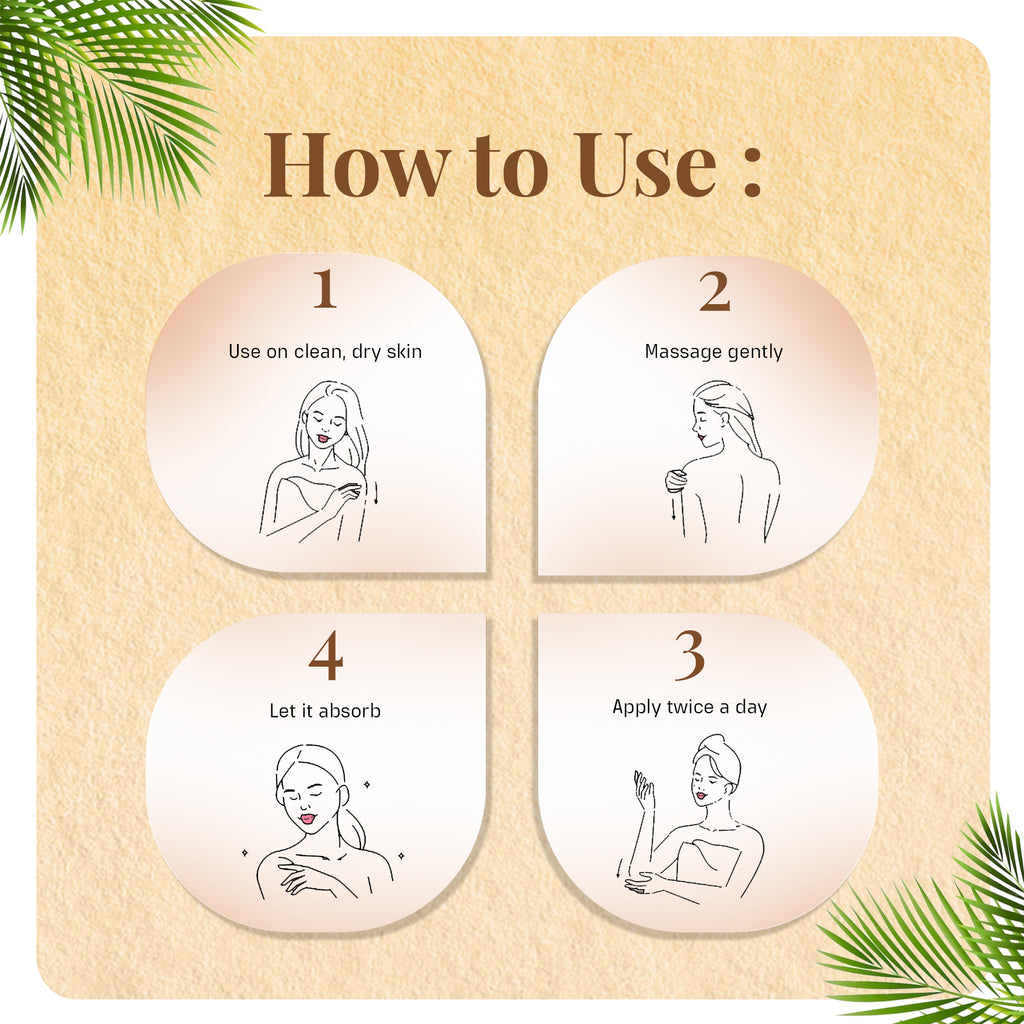 How to Use :

1

Use on clean, dry skin

2

Massage gently

4

Let it absorb

3

Apply twice a day