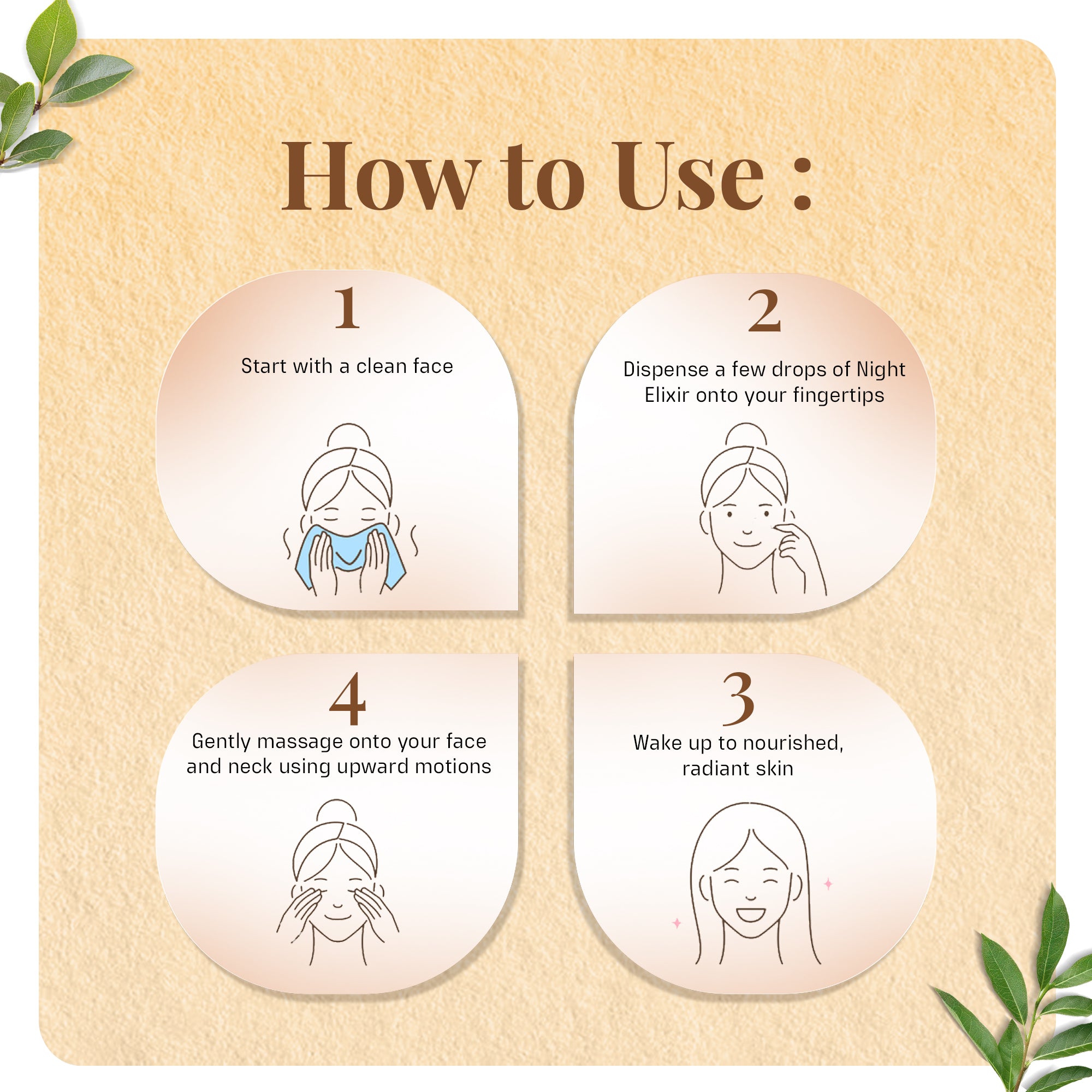 How to Use :

1
Start with a clean face

2
Dispense a few drops of Night Elixir onto your fingertips

4
Gently massage onto your face and neck using upward motions

3
Wake up to nourished, radiant skin