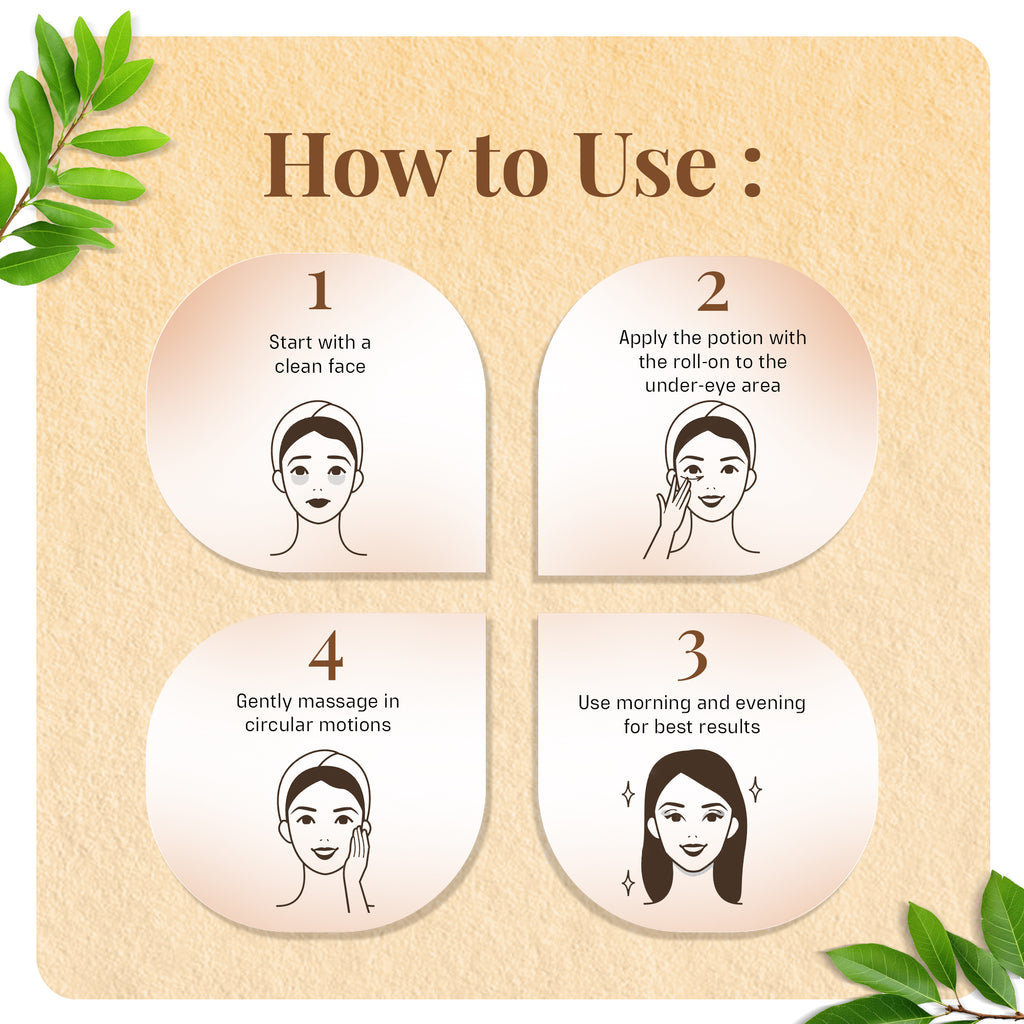 How to Use :

1
Start with a clean face

2
Apply the potion with the roll-on to the under-eye area

4
Gently massage in circular motions

3
Use morning and evening for best results