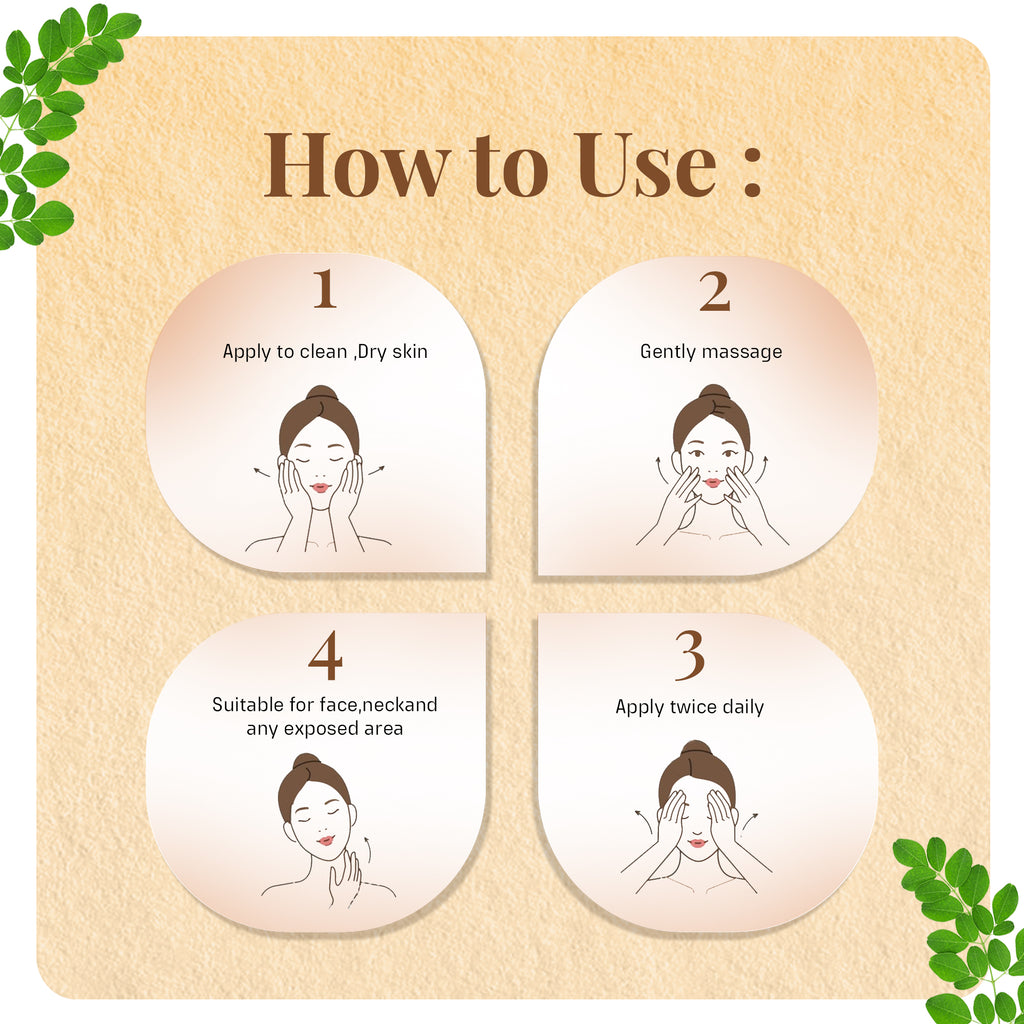 How to Use :

1

Apply to clean ,Dry skin

2

Gently massage

4

Suitable for face,neckand any exposed area

3

Apply twice daily