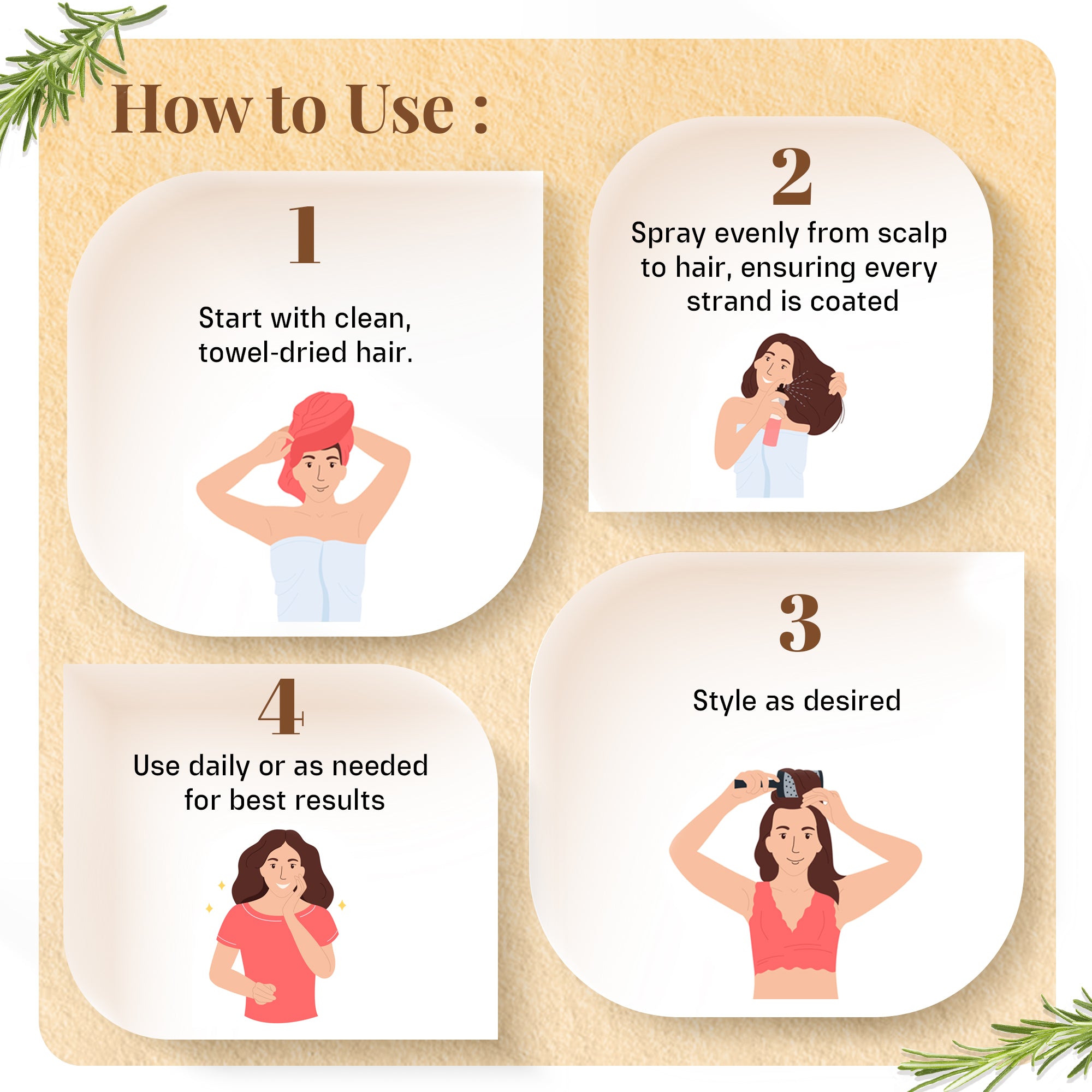 How to Use :

1

Start with clean, towel-dried hair.

2

Spray evenly from scalp to hair, ensuring every strand is coated

3

Style as desired

4

Use daily or as needed for best results