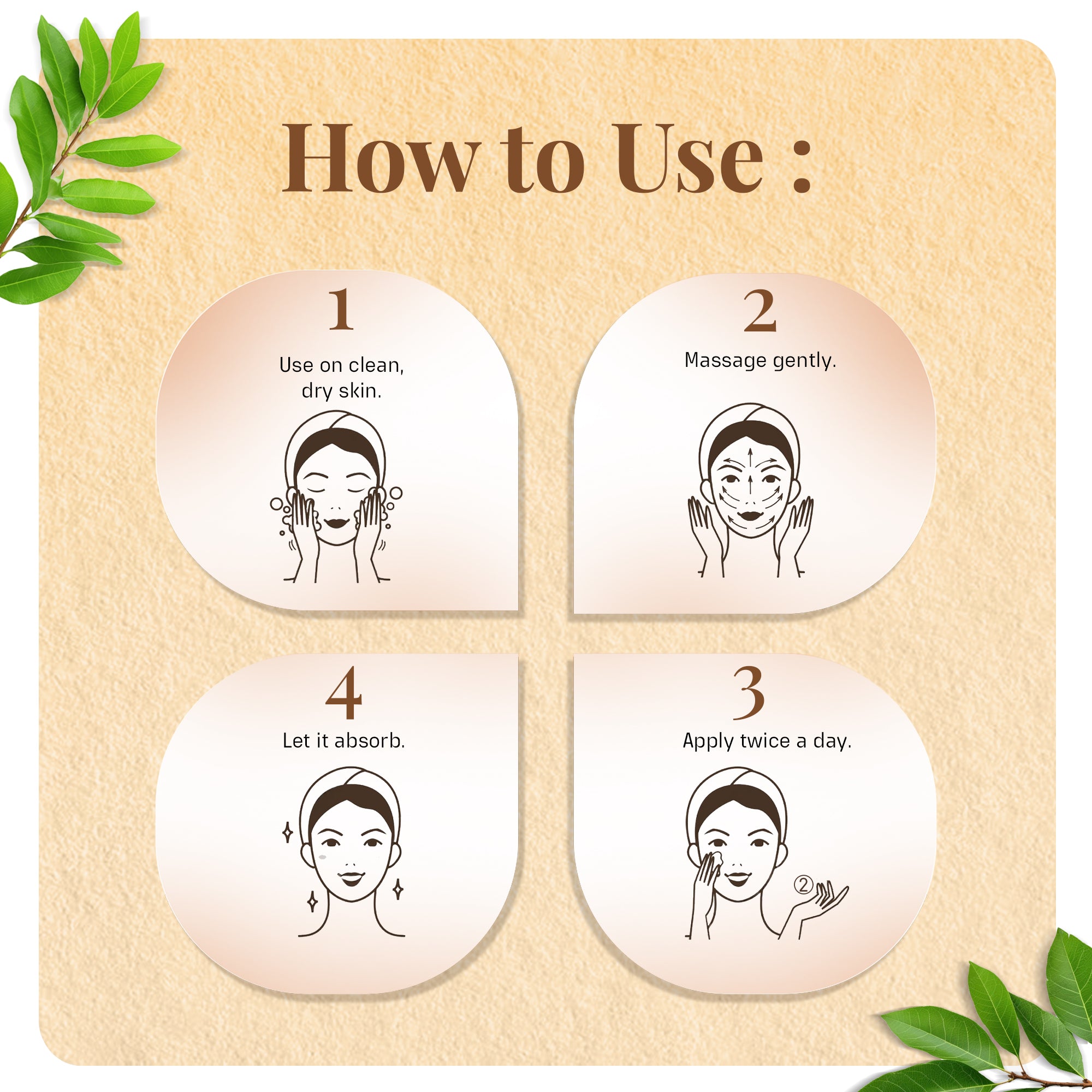 How to Use :

1
Use on clean, dry skin.

2
Massage gently.

4
Let it absorb.

3
Apply twice a day.

②