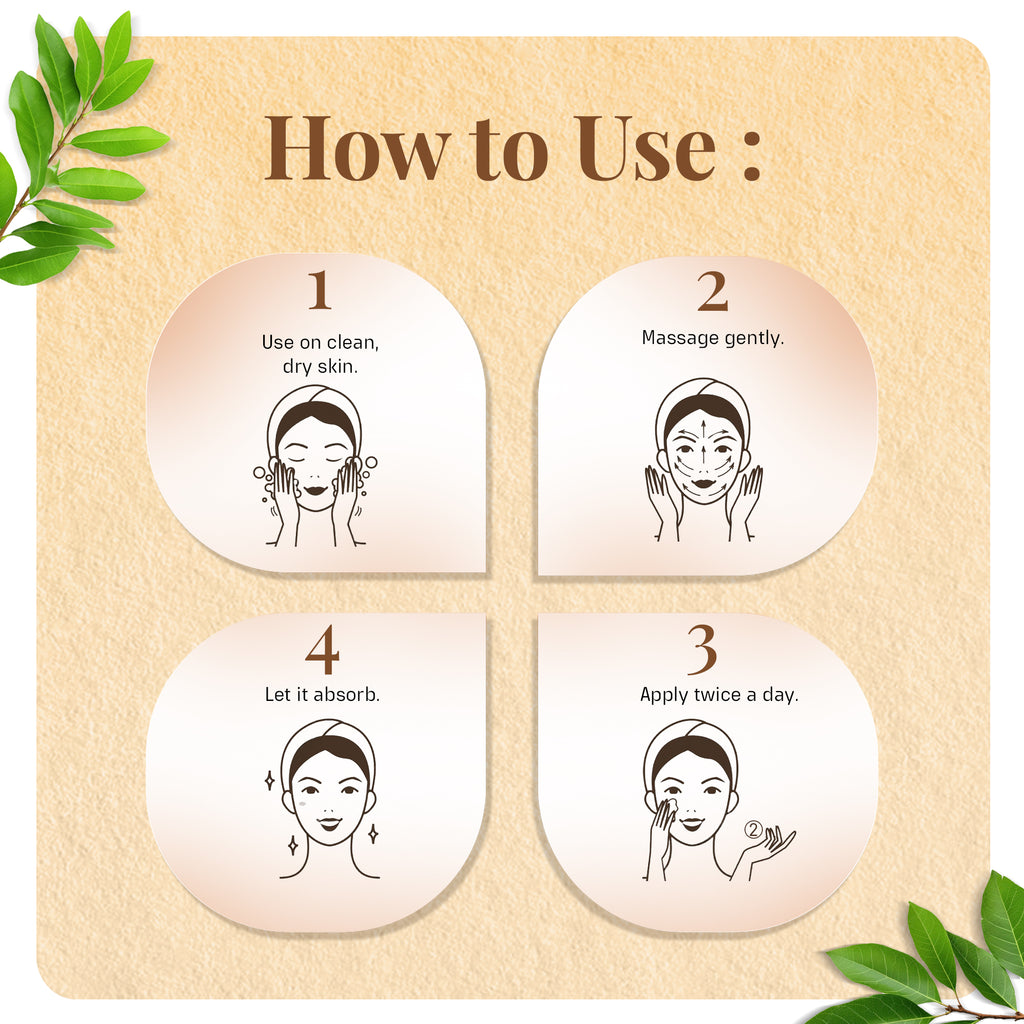 How to Use :

1
Use on clean, dry skin.

2
Massage gently.

4
Let it absorb.

3
Apply twice a day.

②