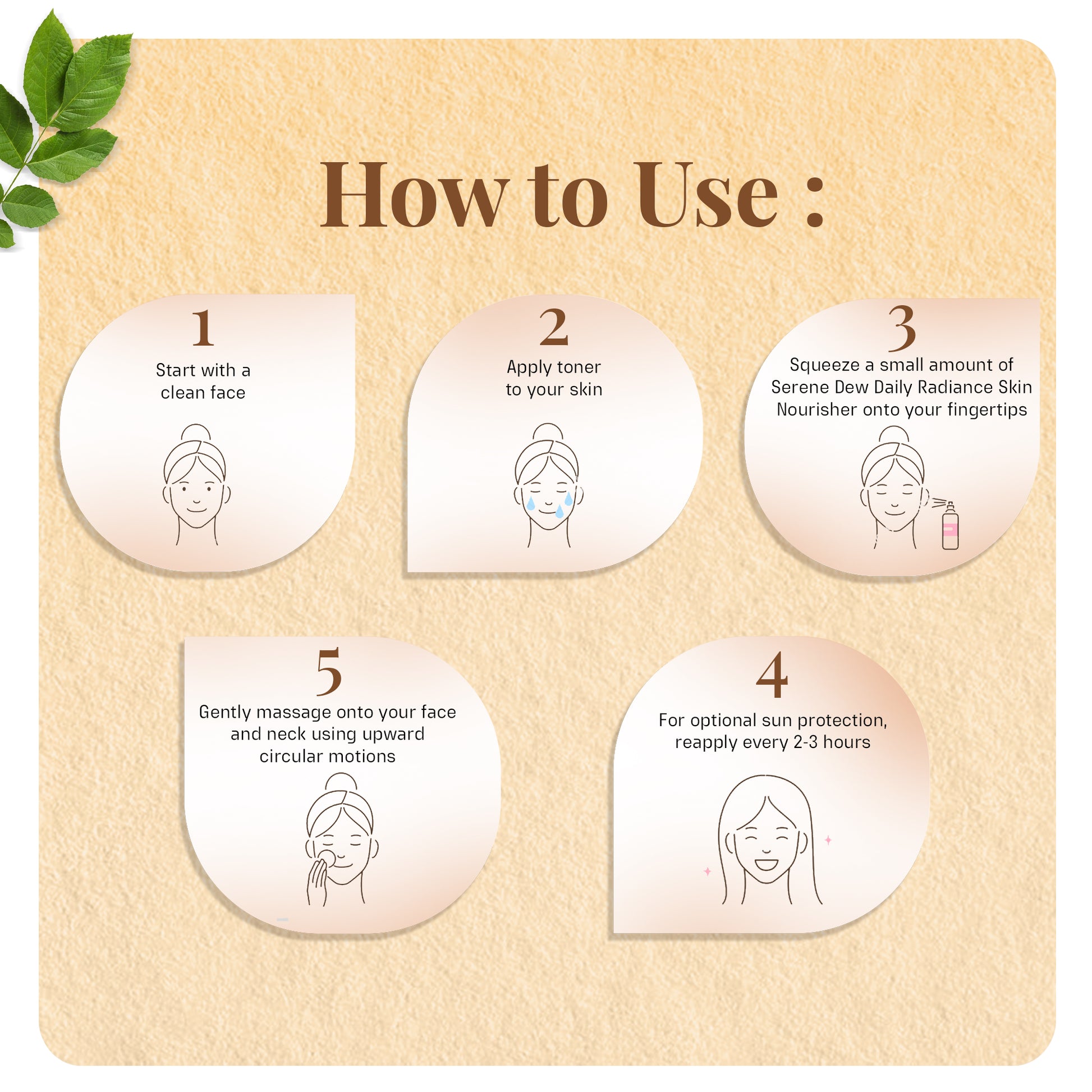 How to Use :

1
Start with a clean face

2
Apply toner to your skin

3
Squeeze a small amount of Serene Dew Daily Radiance Skin Nourisher onto your fingertips

5
Gently massage onto your face and neck using upward circular motions

4
For optional sun protection, reapply every 2-3 hours