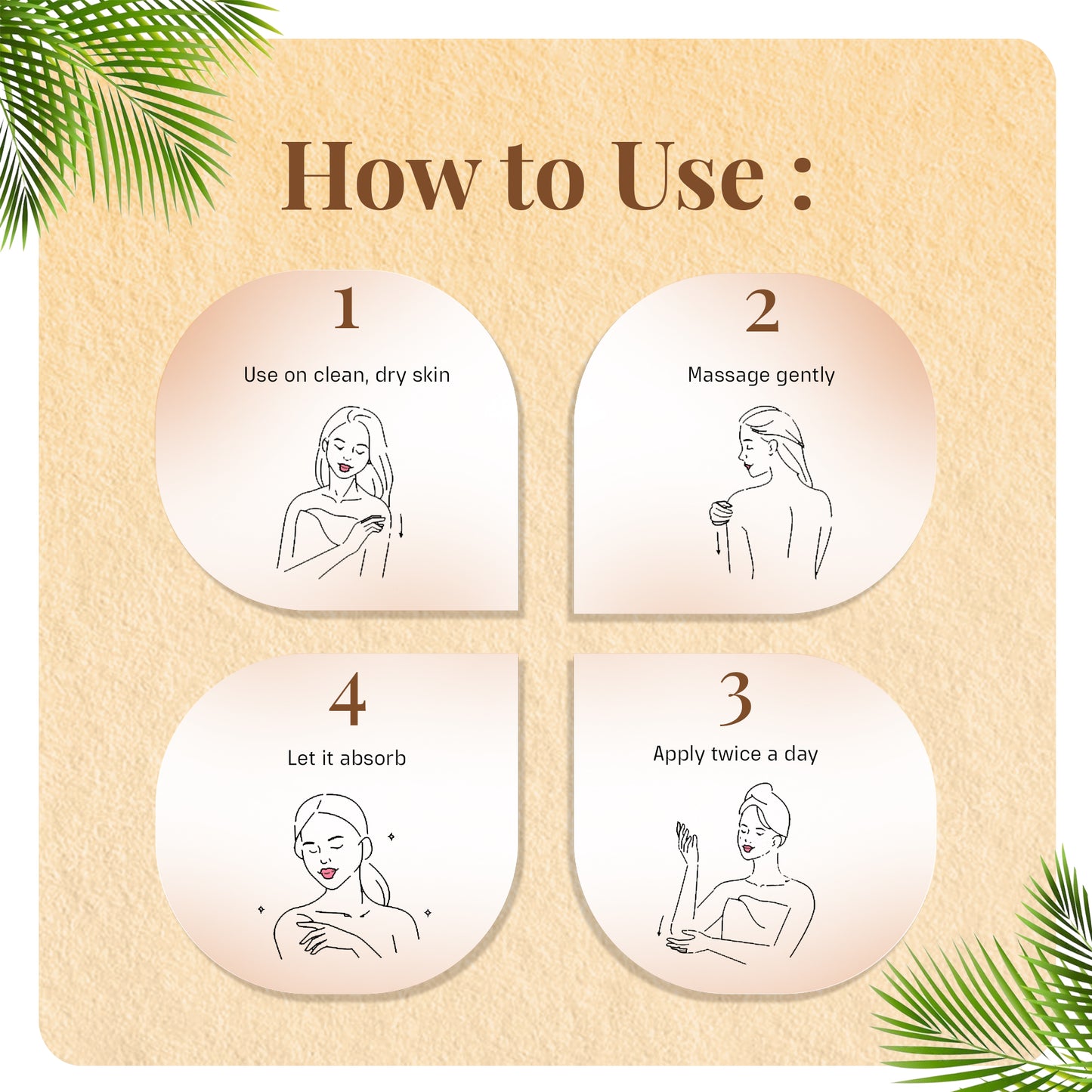 How to Use :

1
Use on clean, dry skin

2
Massage gently

4
Let it absorb

3
Apply twice a day