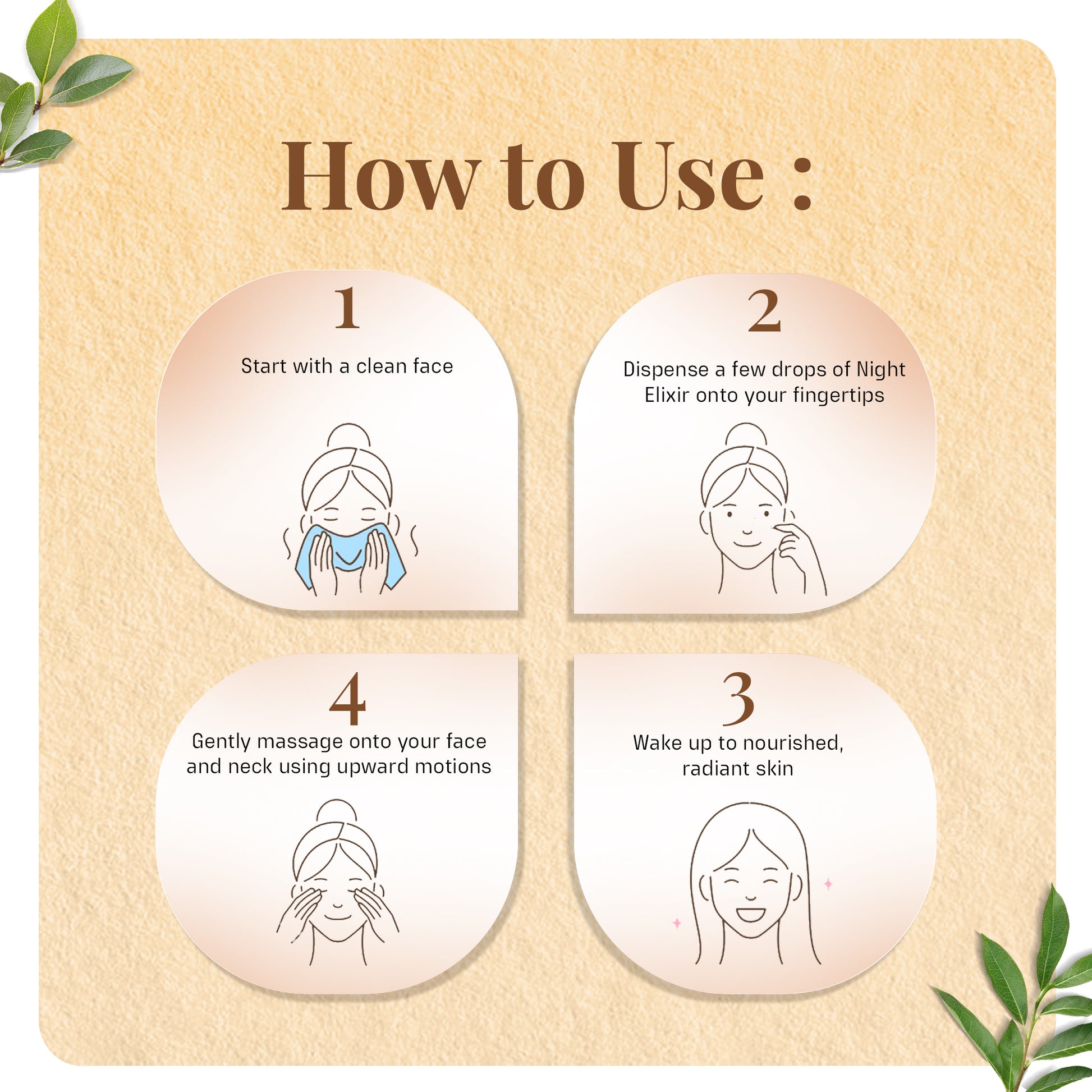 How to Use :

1
Start with a clean face

2
Dispense a few drops of Night Elixir onto your fingertips

4
Gently massage onto your face and neck using upward motions

3
Wake up to nourished, radiant skin