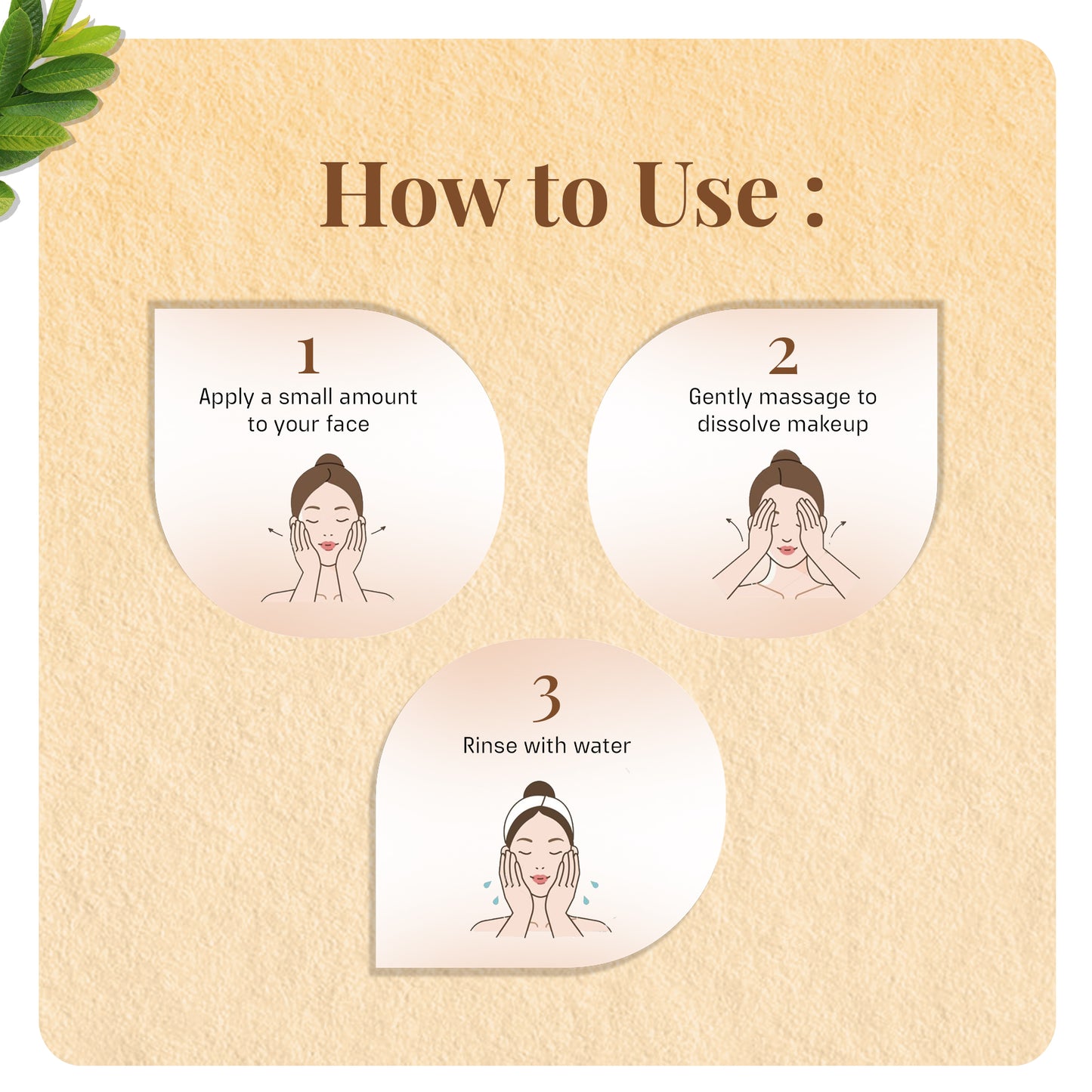 How to Use :

1
Apply a small amount to your face

2
Gently massage to dissolve makeup

3
Rinse with water