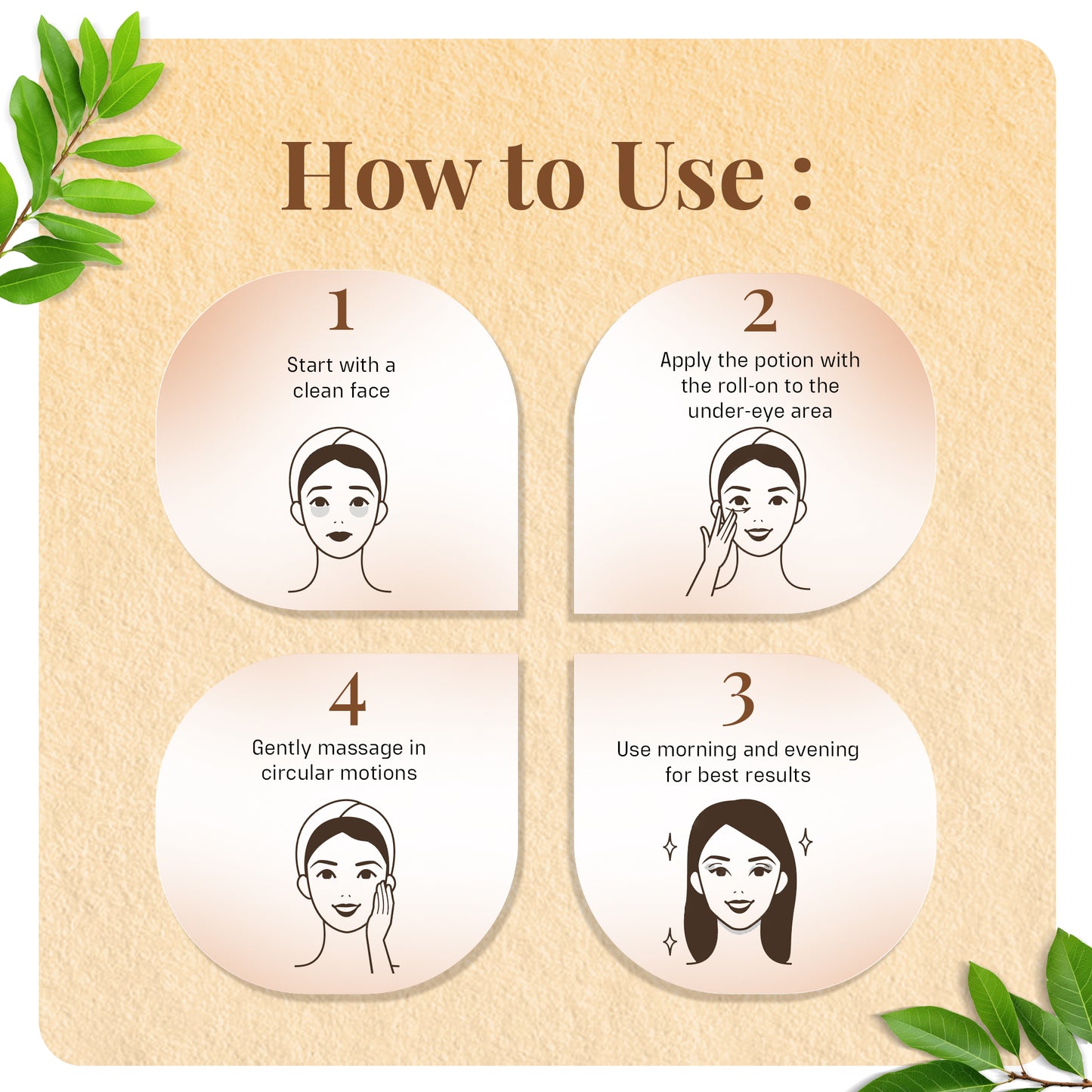 How to Use :

1
Start with a clean face

2
Apply the potion with the roll-on to the under-eye area

4
Gently massage in circular motions

3
Use morning and evening for best results