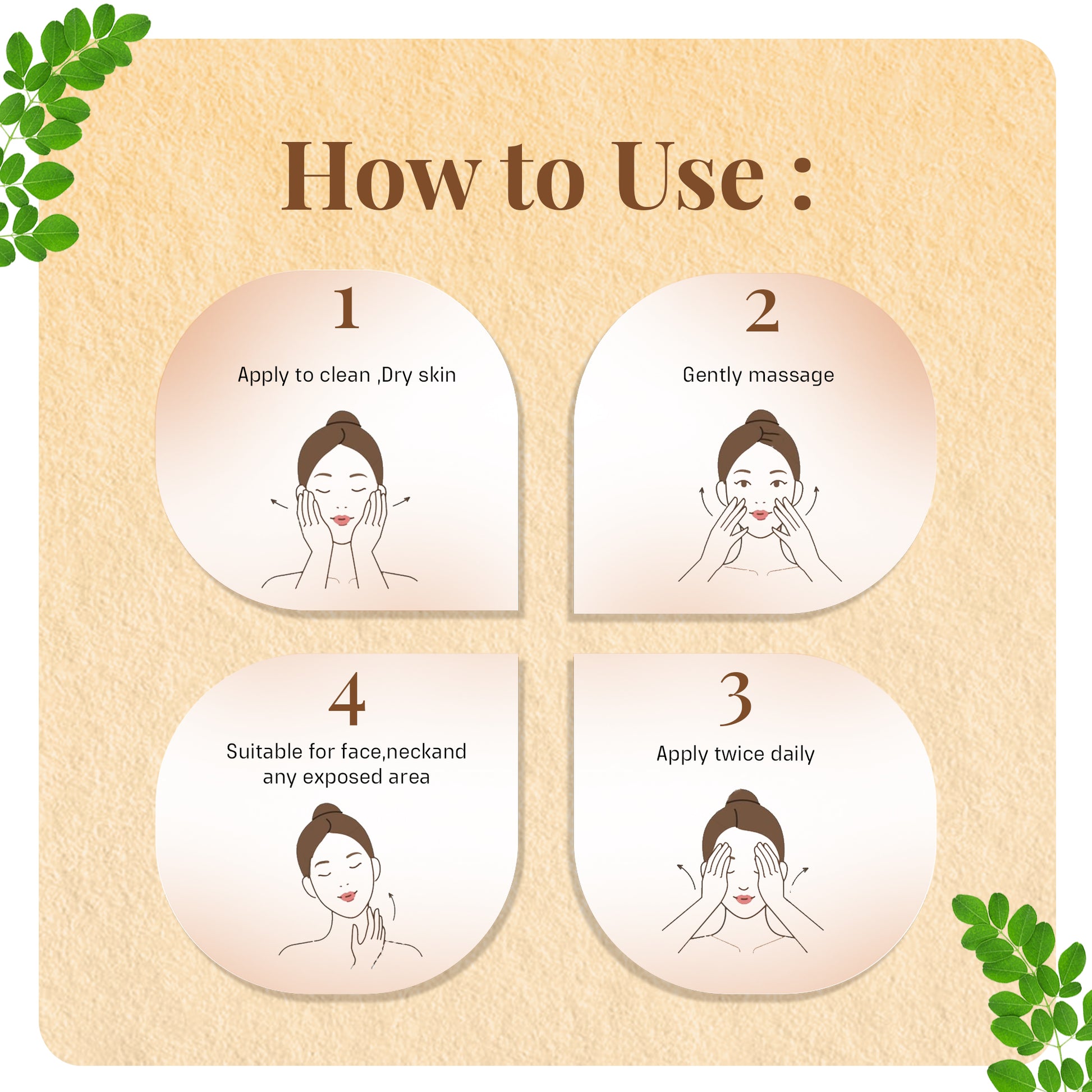 How to Use :

1
Apply to clean ,Dry skin

2
Gently massage

4
Suitable for face,neckand any exposed area

3
Apply twice daily