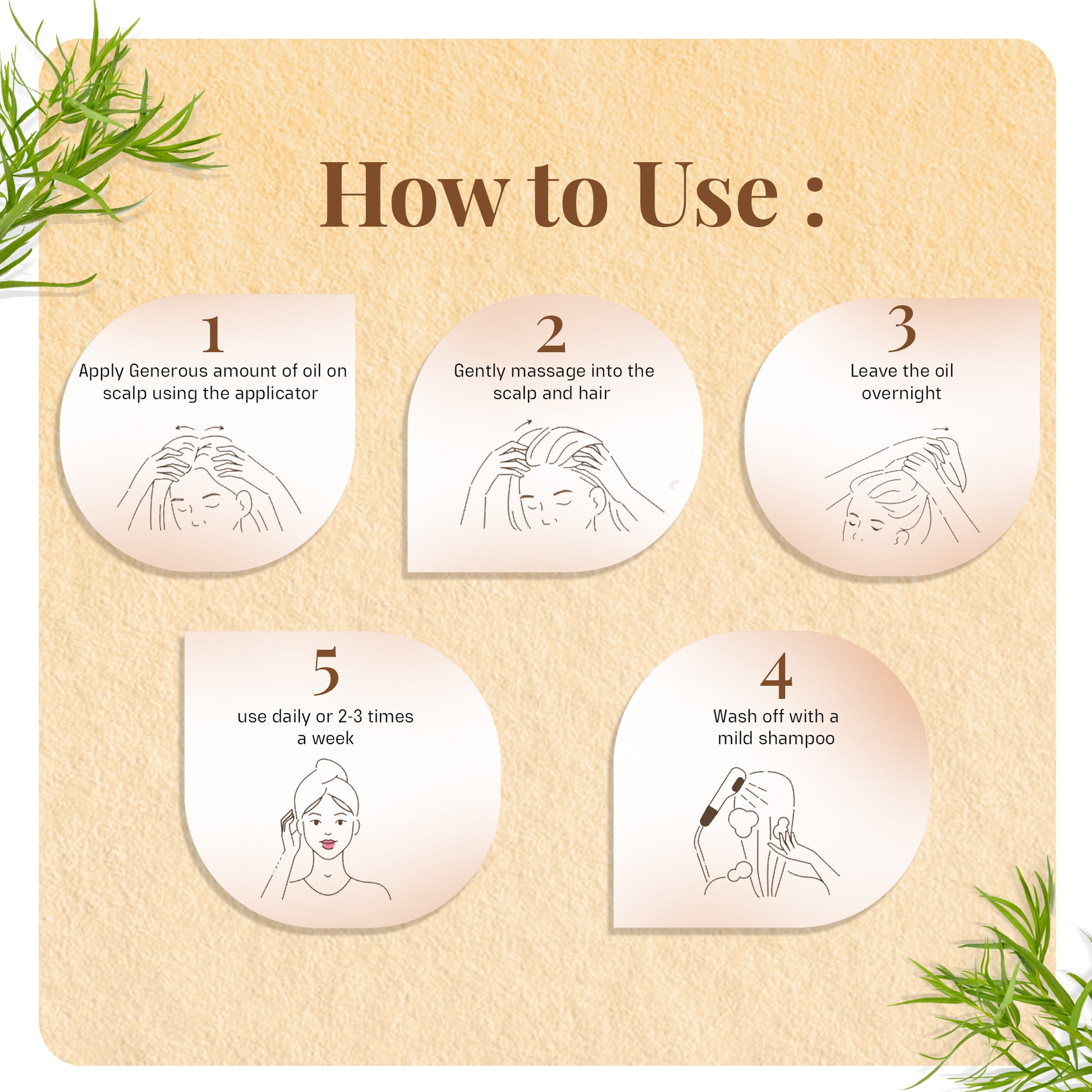 How to Use :

1
Apply Generous amount of oil on scalp using the applicator

2
Gently massage into the scalp and hair

3
Leave the oil overnight

5
use daily or 2-3 times a week

4
Wash off with a mild shampoo