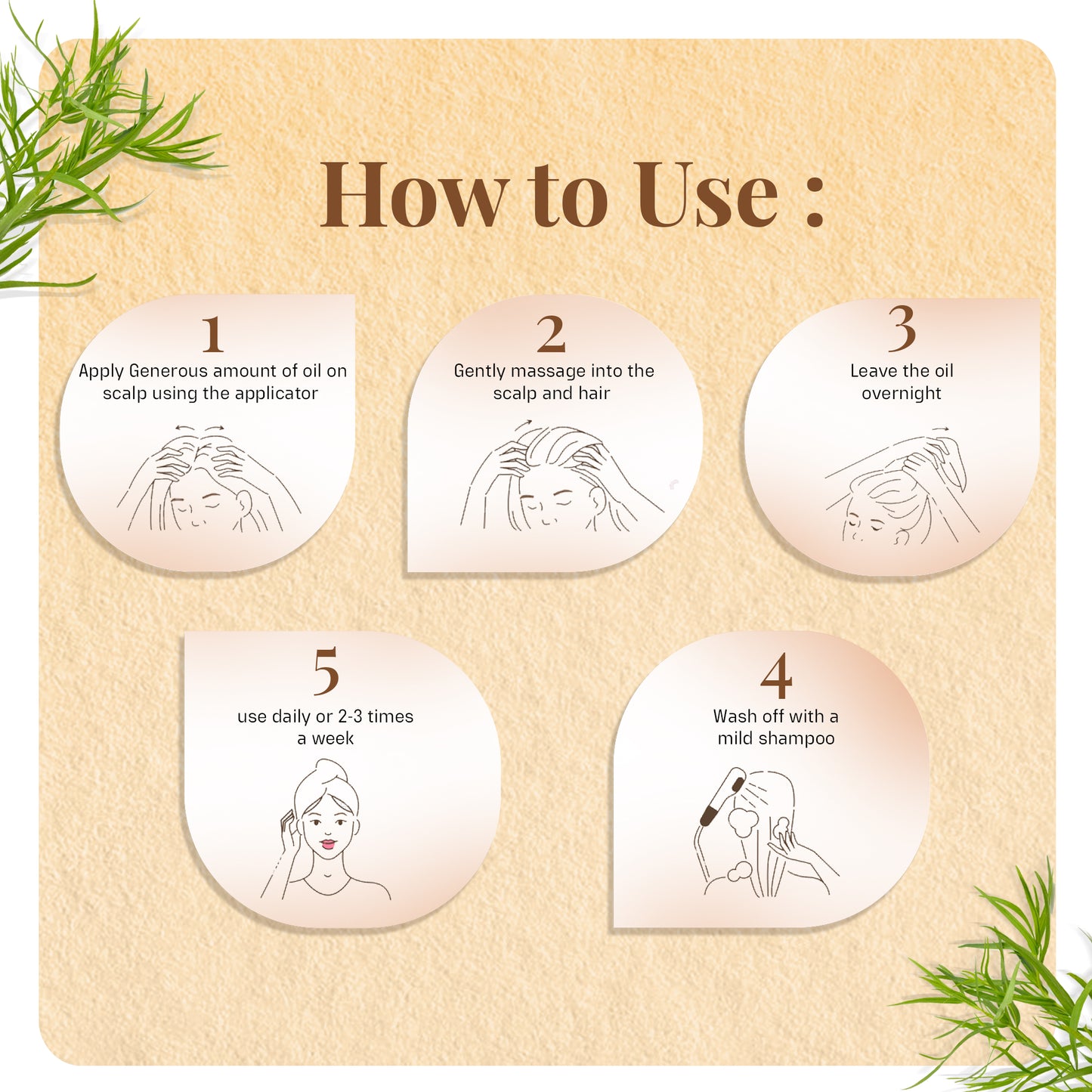 How to Use :

1
Apply Generous amount of oil on scalp using the applicator

2
Gently massage into the scalp and hair

3
Leave the oil overnight

5
use daily or 2-3 times a week

4
Wash off with a mild shampoo