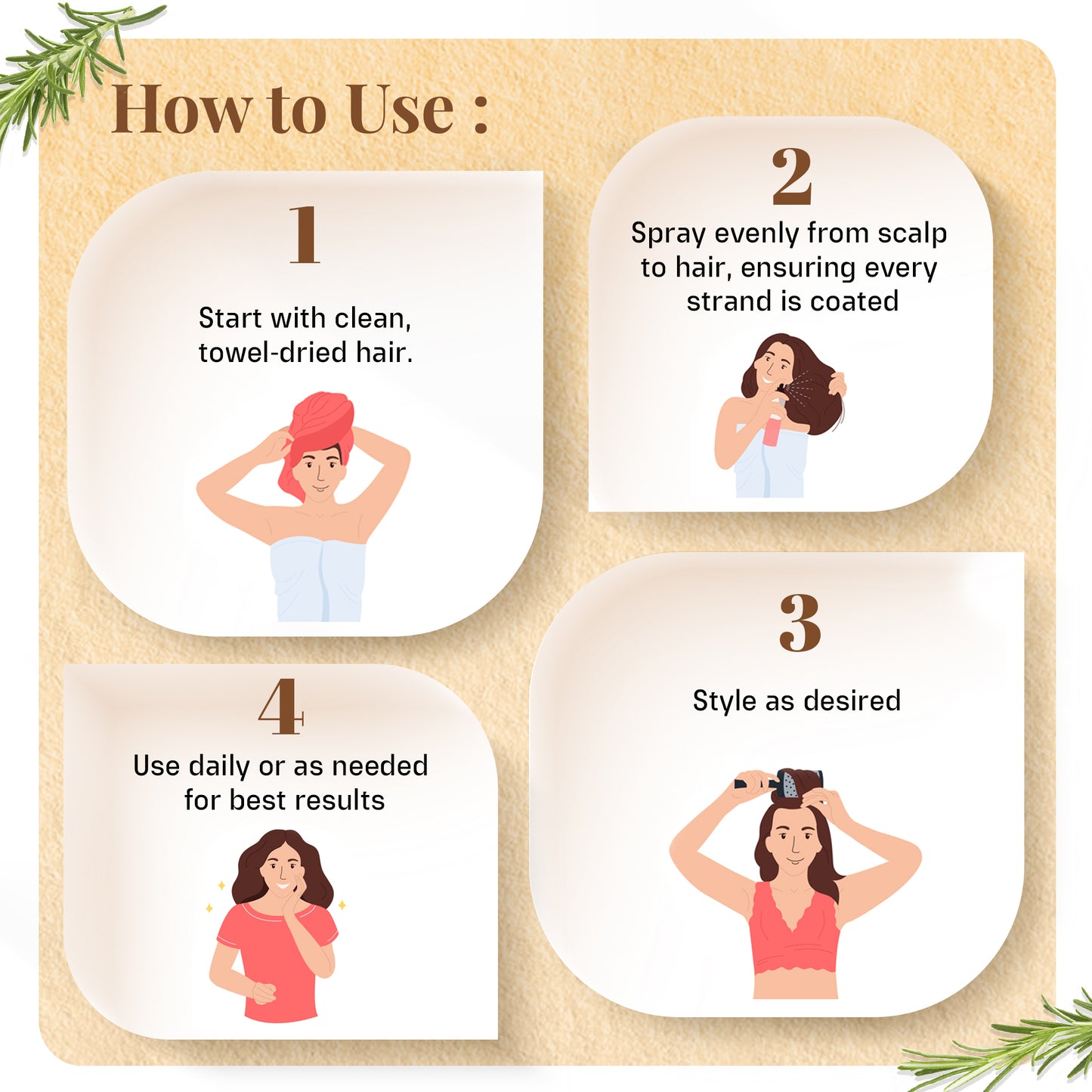 How to Use :

1

Start with clean, towel-dried hair.

2

Spray evenly from scalp to hair, ensuring every strand is coated

3

Style as desired

4

Use daily or as needed for best results