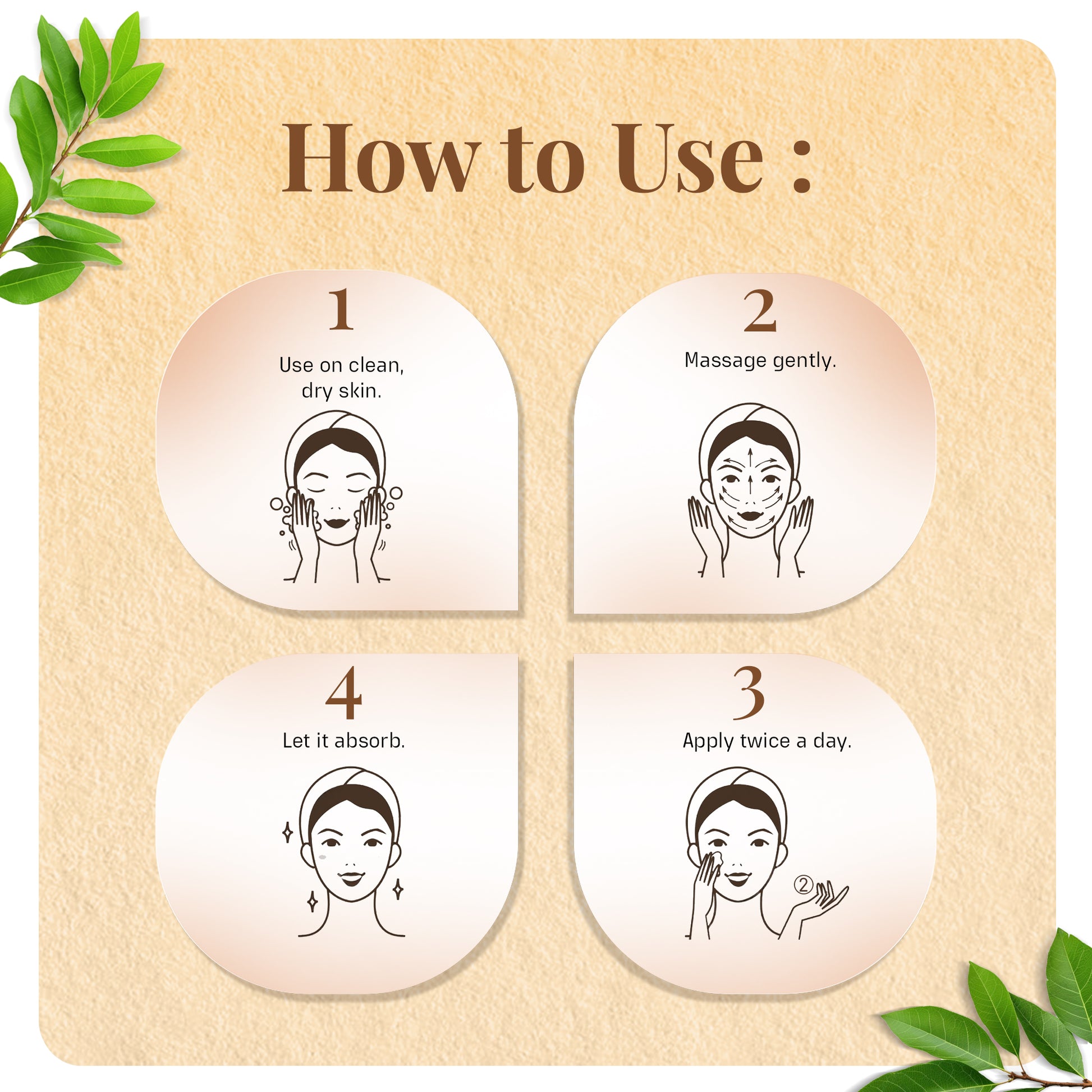 How to Use :

1
Use on clean, dry skin.

2
Massage gently.

4
Let it absorb.

3
Apply twice a day.

②