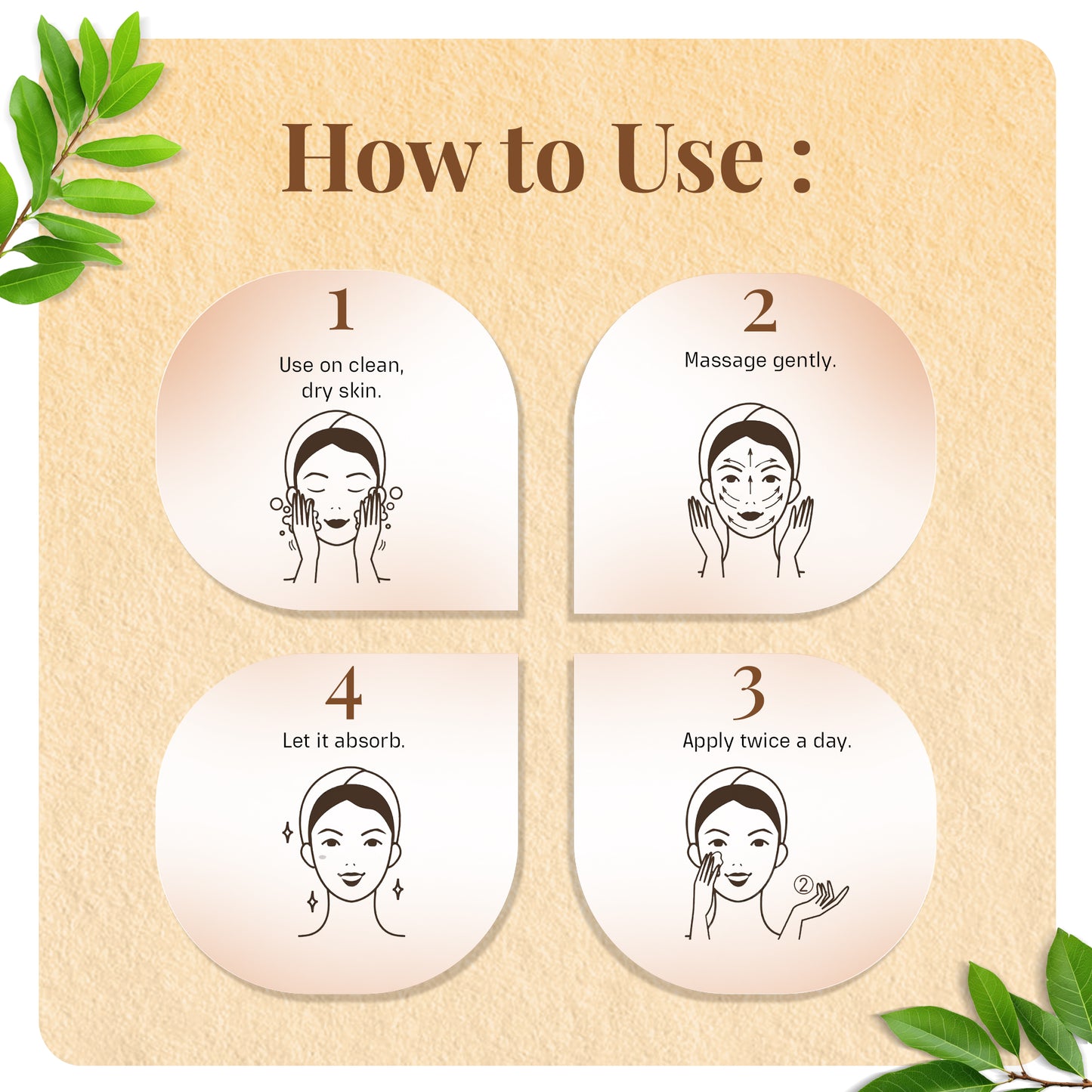 How to Use :

1
Use on clean, dry skin.

2
Massage gently.

4
Let it absorb.

3
Apply twice a day.

②